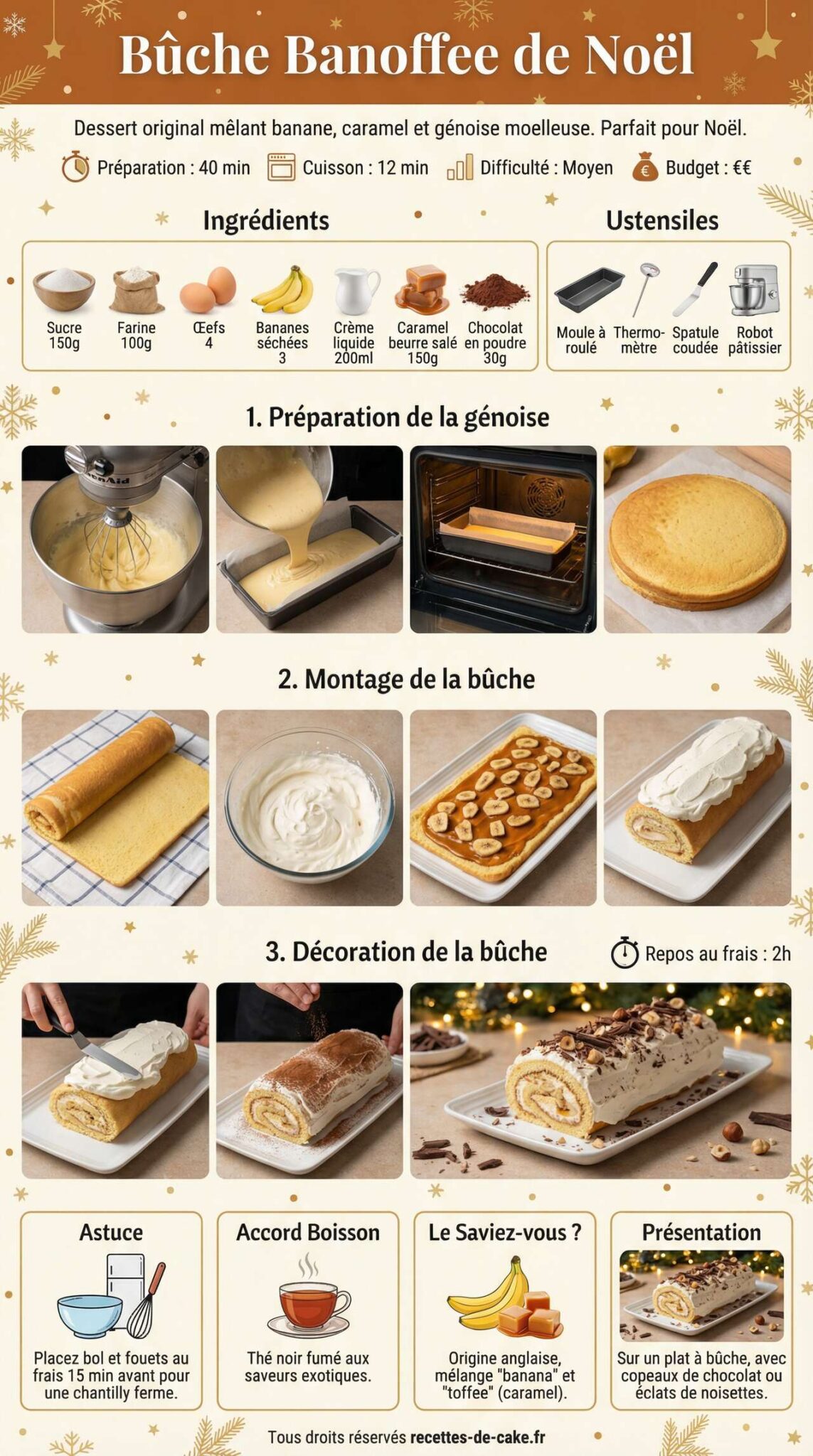 Bûche Banoffee de Noël

Dessert original mêlant banane, caramel et génoise moelleuse. Parfait pour Noël.

Préparation : 40 min   Cuisson : 12 min   Difficulté : Moyen   Budget : €€

Ingrédients

Sucre 150g
Farine 100g
Œefs 4
Bananes séchées 3
Crème liquide 200ml
Caramel beurre salé 150g
Chocolat en poudre 30g

Ustensiles

Moule à roulé
Thermomètre
Spatule coudée
Robot pâtissier

1. Préparation de la génoise

2. Montage de la bûche

3. Décoration de la bûche

Repos au frais : 2h

Astuce

Placez bol et fouets au frais 15 min avant pour une chantilly ferme.

Accord Boisson

Thé noir fumé aux saveurs exotiques.

Le Saviez-vous ?

Origine anglaise, mélange "banana" et "toffee" (caramel).

Présentation

Sur un plat à bûche, avec copeaux de chocolat ou éclats de noisettes.

Tous droits réservés recettes-de-cake.fr