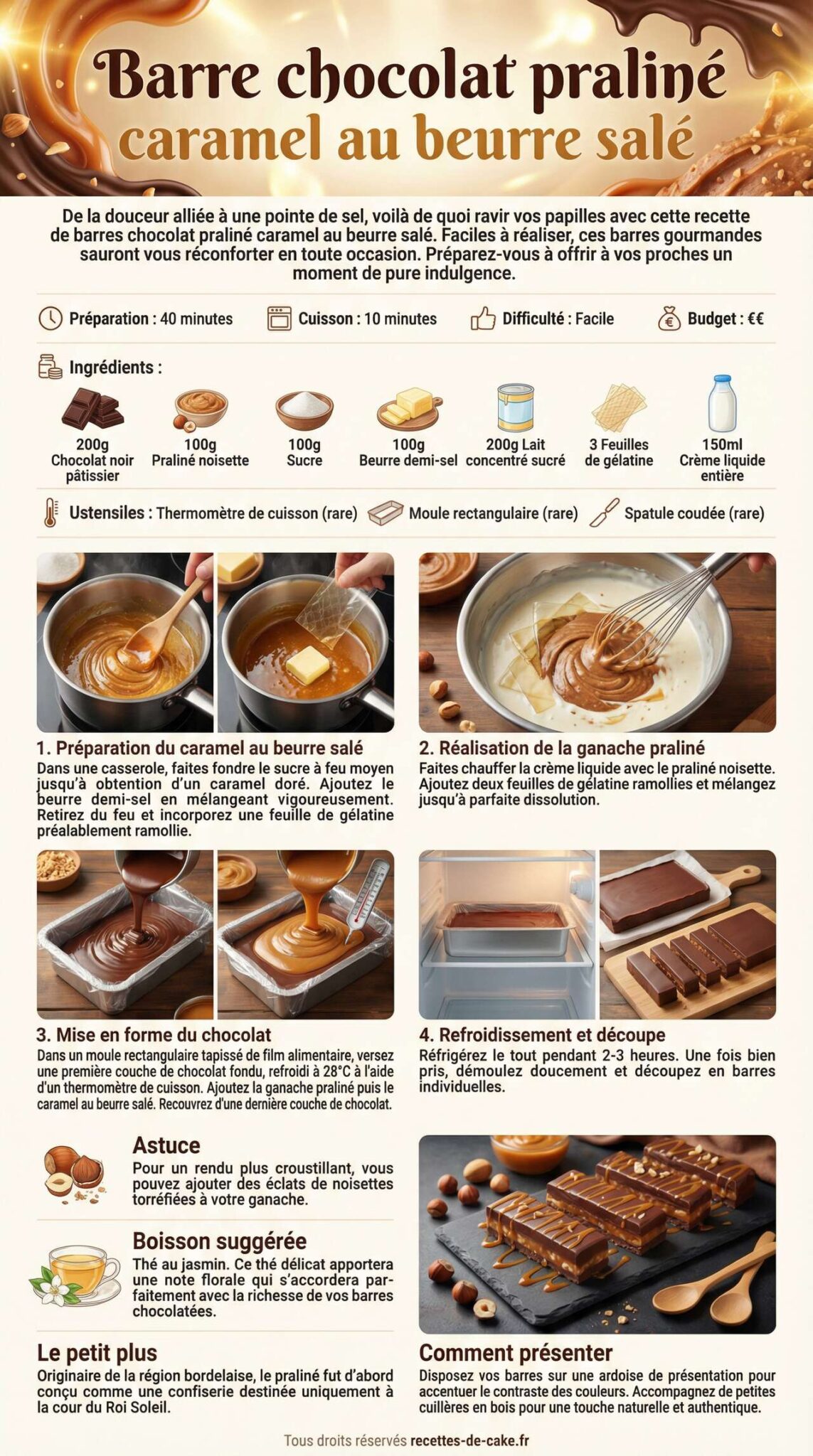 Barre chocolat praliné
caramel au beurre salé

De la douceur alliée à une pointe de sel, voilà de quoi ravir vos papilles avec cette recette de barres chocolat praliné caramel au beurre salé. Faciles à réaliser, ces barres gourmandes sauront vous réconforter en toute occasion. Préparez-vous à offrir à vos proches un moment de pure indulgence.

Préparation : 40 minutes
Cuisson : 10 minutes
Difficulté : Facile
Budget : €€

Ingrédients :

200g Chocolat noir pâtissier
100g Praliné noisette
100g Sucre
100g Beurre demi-sel
200g Lait concentré sucré
3 Feuilles de gélatine
150ml Crème liquide entière

Ustensiles : Thermomètre de cuisson (rare)
Moule rectangulaire (rare)
Spatule coudée (rare)

1. Préparation du caramel au beurre salé
Dans une casserole, faites fondre le sucre à feu moyen jusqu'à obtention d'un caramel doré. Ajoutez le beurre demi-sel en mélangeant vigoureusement. Retirez du feu et incorporez une feuille de gélatine préalablement ramollie.

2. Réalisation de la ganache praliné
Faites chauffer la crème liquide avec le praliné noisette. Ajoutez deux feuilles de gélatine ramollies et mélangez jusqu'à parfaite dissolution.

3. Mise en forme du chocolat
Dans un moule rectangulaire tapissé de film alimentaire, versez une première couche de chocolat fondu, refroidi à 28°C à l'aide d'un thermomètre de cuisson. Ajoutez la ganache praliné puis le caramel au beurre salé. Recouvrez d'une dernière couche de chocolat.

4. Refroidissement et découpe
Réfrigérez le tout pendant 2-3 heures. Une fois bien pris, démoulez doucement et découpez en barres individuelles.

Astuce
Pour un rendu plus croustillant, vous pouvez ajouter des éclats de noisettes torréfiées à votre ganache.

Boisson suggérée
Thé au jasmin. Ce thé délicat apportera une note florale qui s'accordera parfaitement avec la richesse de vos barres chocolatées.

Le petit plus
Originaire de la région bordelaise, le praliné fut d'abord conçu comme une confiserie destinée uniquement à la cour du Roi Soleil.

Comment présenter
Disposez vos barres sur une ardoise de présentation pour accentuer le contraste des couleurs. Accompagnez de petites cuillères en bois pour une touche naturelle et authentique.

Tous droits réservés recettes-de-cake.fr