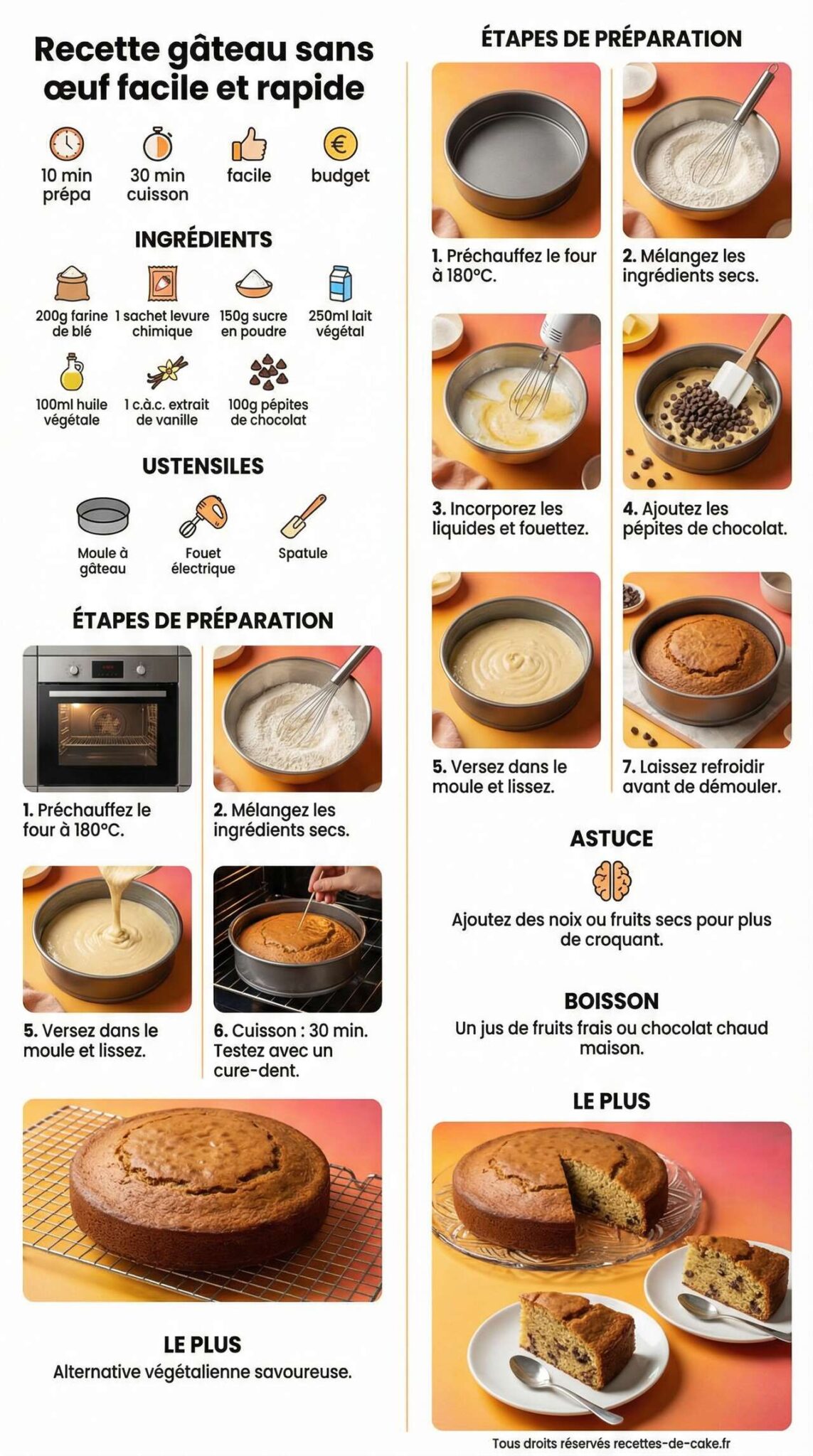 Recette gâteau sans œuf facile et rapide

10 min prépa
30 min cuisson
facile
budget

INGRÉDIENTS

200g farine de blé
1 sachet levure chimique
150g sucre en poudre
250ml lait végétal
100ml huile végétale
1 c.à.c. extrait de vanille
100g pépites de chocolat

USTENSILES

Moule à gâteau
Fouet électrique
Spatule

ÉTAPES DE PRÉPARATION

1. Préchauffez le four à 180°C.
2. Mélangez les ingrédients secs.
5. Versez dans le moule et lissez.
6. Cuisson : 30 min. Testez avec un cure-dent.

LE PLUS
Alternative végétalienne savoureuse.

ÉTAPES DE PRÉPARATION

1. Préchauffez le four à 180°C.
2. Mélangez les ingrédients secs.
3. Incorporez les liquides et fouettez.
4. Ajoutez les pépites de chocolat.
5. Versez dans le moule et lissez.
7. Laissez refroidir avant de démouler.

ASTUCE
Ajoutez des noix ou fruits secs pour plus de croquant.

BOISSON
Un jus de fruits frais ou chocolat chaud maison.

LE PLUS

Tous droits réservés recettes-de-cake.fr