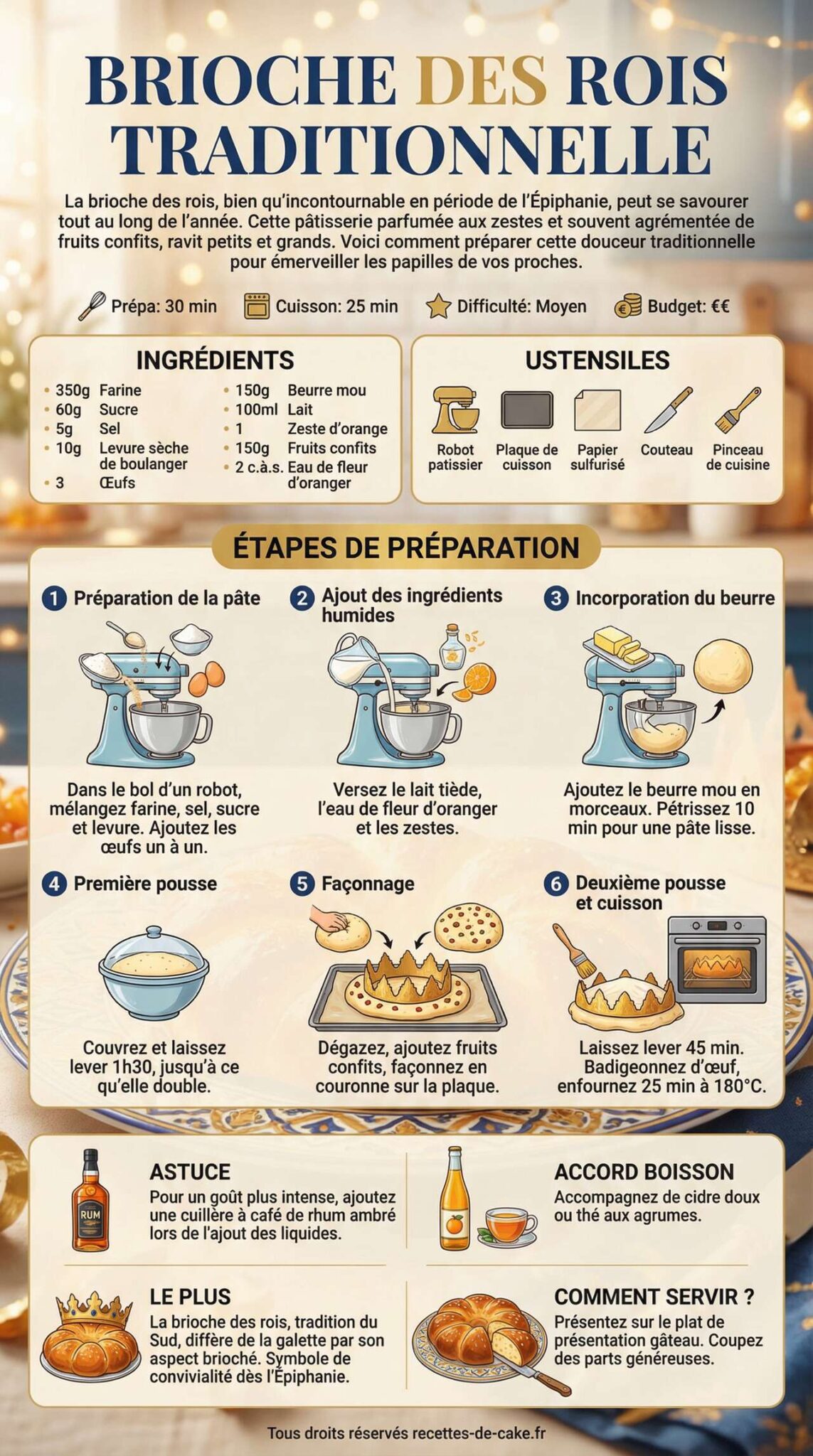 BRIOCHE DES ROIS TRADITIONNELLE

La brioche des rois, bien qu'incontournable en période de l'Épiphanie, peut se savourer tout au long de l'année. Cette pâtisserie parfumée aux zestes et souvent agrémentée de fruits confits, ravit petits et grands. Voici comment préparer cette douceur traditionnelle pour émerveiller les papilles de vos proches.

Prépa: 30 min Cuisson: 25 min Difficulté: Moyen Budget: €€

INGRÉDIENTS

- 350g Farine
- 60g Sucre
- 5g Sel
- 10g Levure sèche de boulanger
- 3 Œufs
- 150g Beurre mou
- 100ml Lait
- 1 Zeste d'orange
- 150g Fruits confits
- 2 c.à.s. Eau de fleur d'oranger

USTENSILES

Robot patissier
Plaque de cuisson
Papier sulfurisé
Couteau
Pinceau de cuisine

ÉTAPES DE PRÉPARATION

1 Préparation de la pâte
Dans le bol d'un robot, mélangez farine, sel, sucre et levure. Ajoutez les œufs un à un.

2 Ajout des ingrédients humides
Versez le lait tiède, l'eau de fleur d'oranger et les zestes.

3 Incorporation du beurre
Ajoutez le beurre mou en morceaux. Pétrissez 10 min pour une pâte lisse.

4 Première pousse
Couvrez et laissez lever 1h30, jusqu'à ce qu'elle double.

5 Façonnage
Dégazez, ajoutez fruits confits, façonnez en couronne sur la plaque.

6 Deuxième pousse et cuisson
Laissez lever 45 min. Badigeonnez d'œuf, enfournez 25 min à 180°C.

RUM

ASTUCE
Pour un goût plus intense, ajoutez une cuillère à café de rhum ambré lors de l'ajout des liquides.

ACCORD BOISSON
Accompagnez de cidre doux ou thé aux agrumes.

LE PLUS
La brioche des rois, tradition du Sud, diffère de la galette par son aspect brioché. Symbole de convivialité dès l'Épiphanie.

COMMENT SERVIR ?
Présentez sur le plat de présentation gâteau. Coupez des parts généreuses.

Tous droits réservés recettes-de-cake.fr